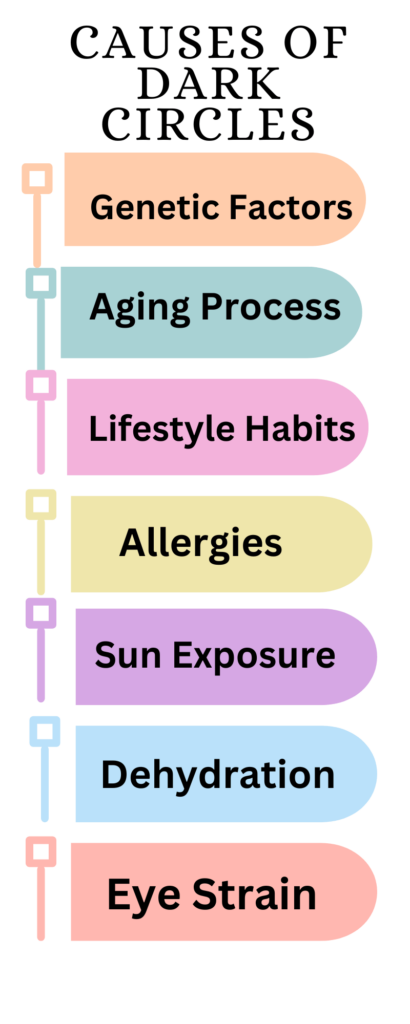 CAUSES OF DARK CIRCLES

Genetic Factors

Aging Process

Lifestyle Habits

Allergies

Sun Exposure

Dehydration

Eye Strain