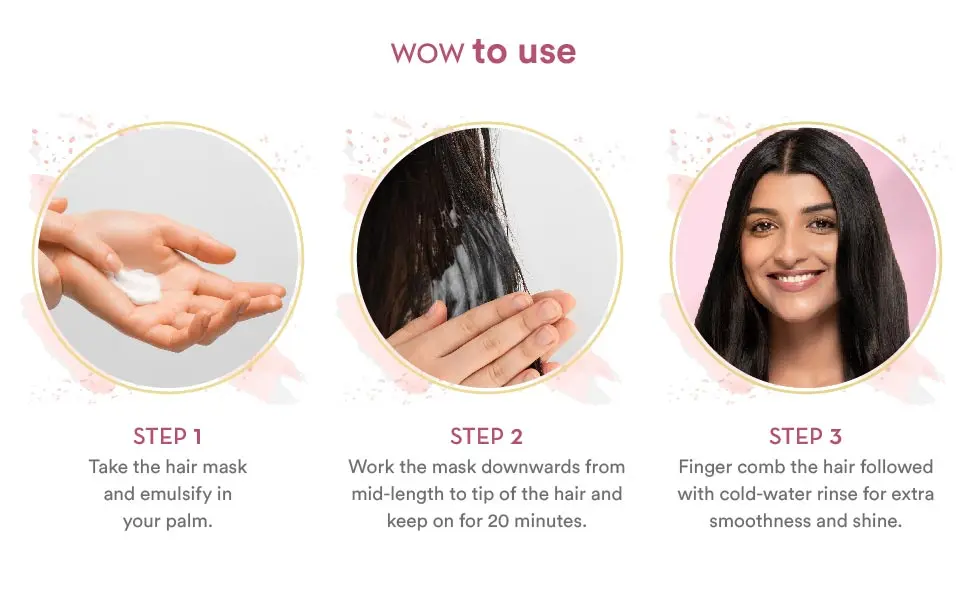 WOW to use

STEP 1
Take the hair mask and emulsify in your palm.

STEP 2
Work the mask downwards from mid-length to tip of the hair and keep on for 20 minutes.

STEP 3
Finger comb the hair followed with cold-water rinse for extra smoothness and shine.