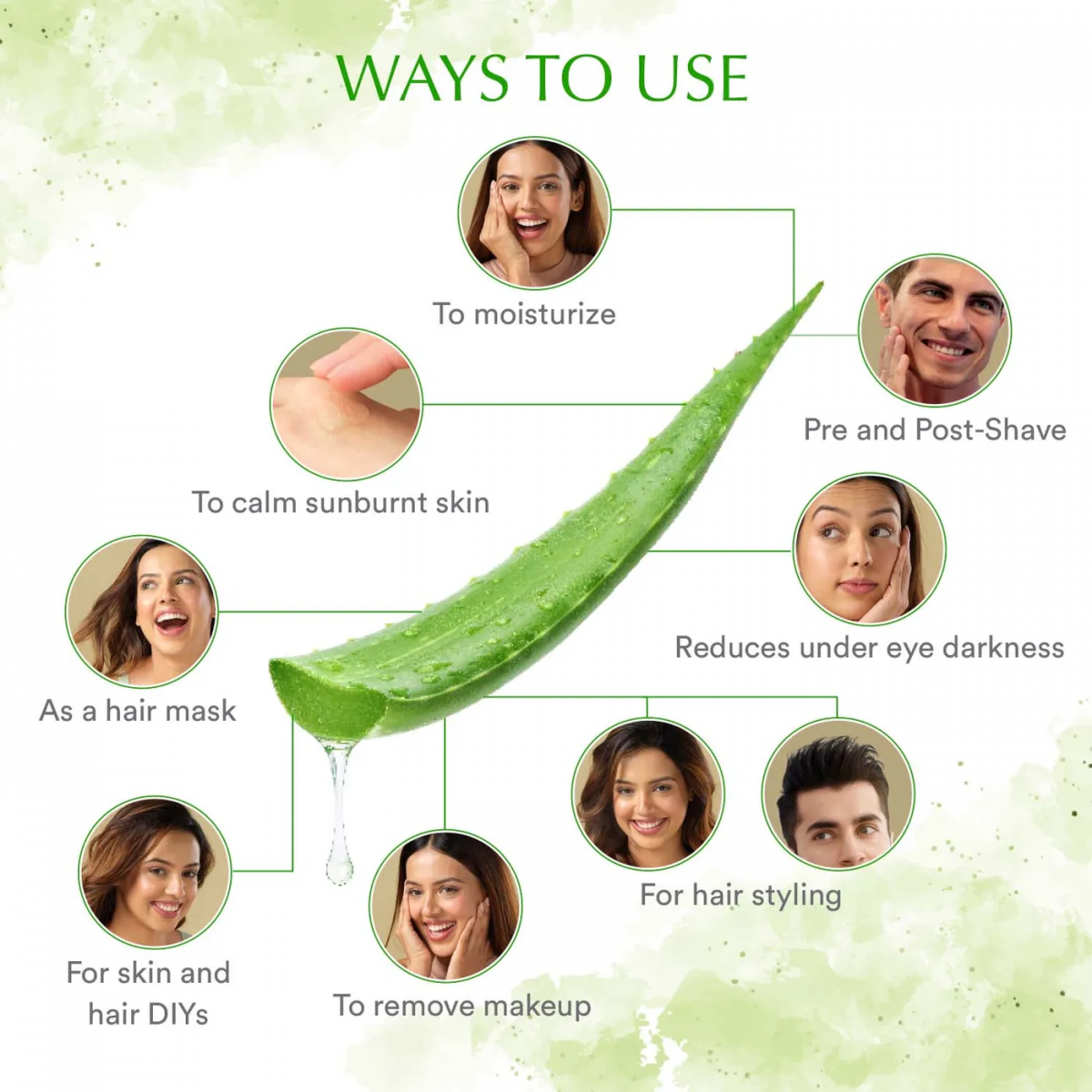 WAYS TO USE

To moisturize

Pre and Post-Shave

To calm sunburnt skin

Reduces under eye darkness

As a hair mask

For hair styling

For skin and hair DIYs

To remove makeup